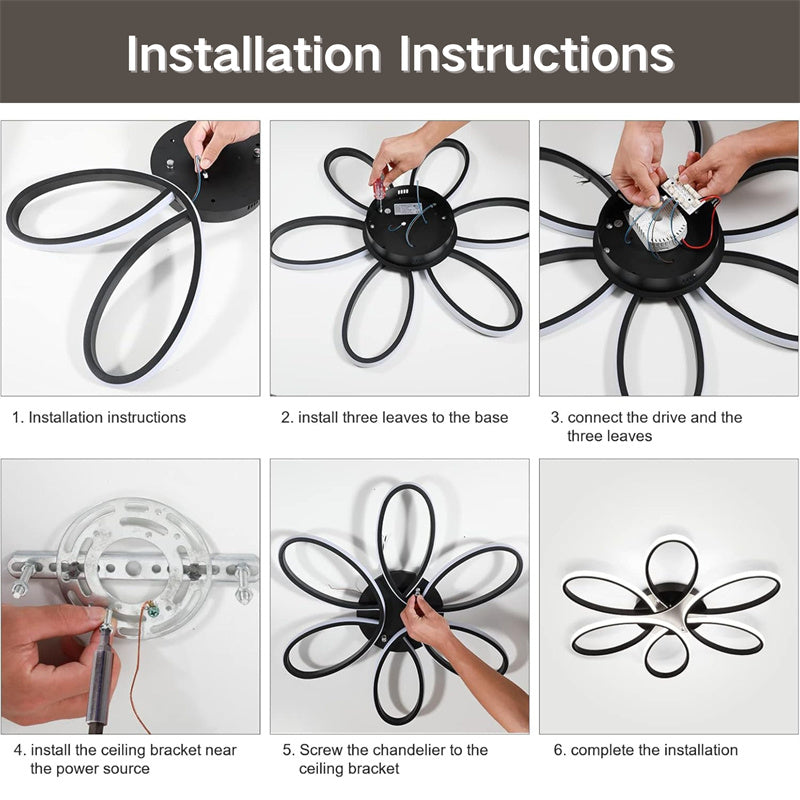 Installation Instructions

1. Installation instructions

2. install three leaves to the base

3. connect the drive and the three leaves

4. install the ceiling bracket near the power source

5. Screw the chandelier to the ceiling bracket

6. complete the installation