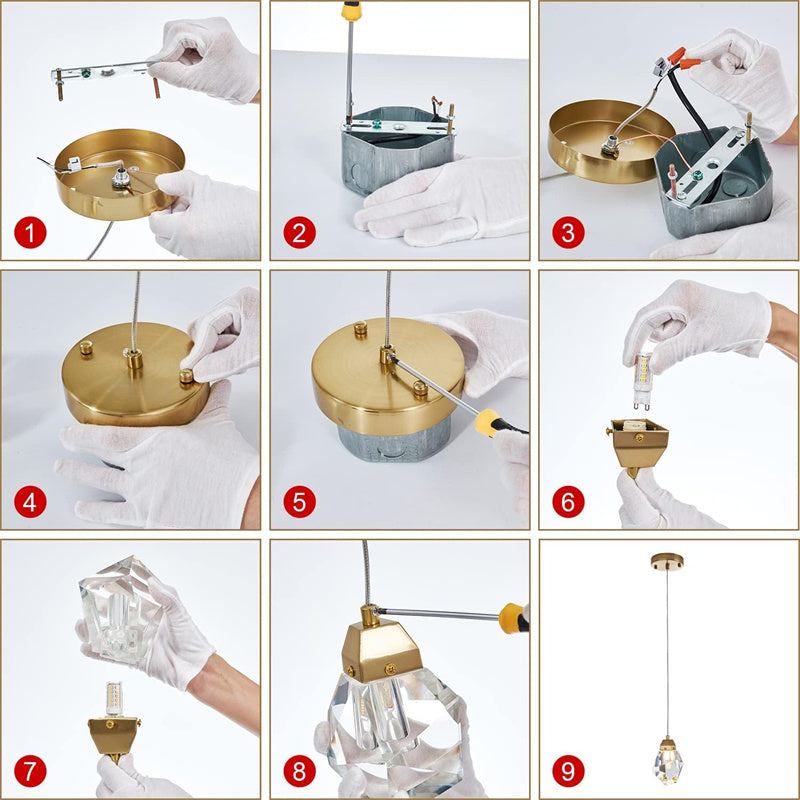 1

2

3

4

5

6

7

8

9